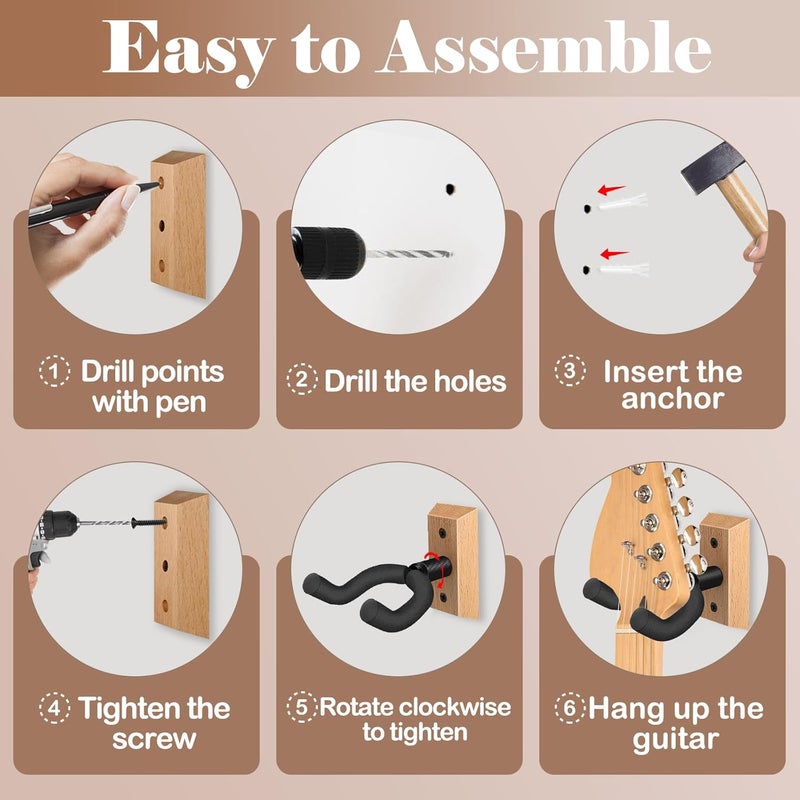 Easy to Assemble

1 Drill points with pen

2 Drill the holes

3 Insert the anchor

4 Tighten the screw

5 Rotate clockwise to tighten

6 Hang up the guitar